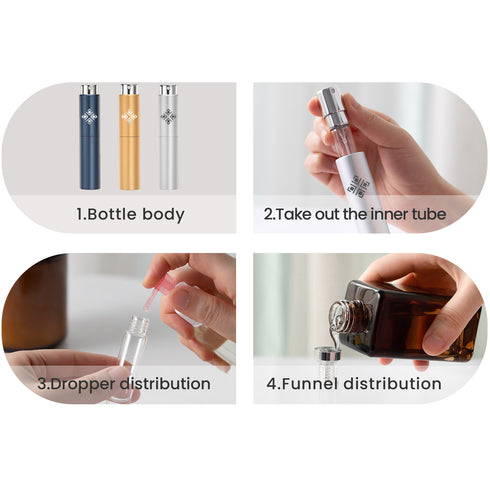 1.Bottle body

2.Take out the inner tube

3.Dropper distribution

4.Funnel distribution